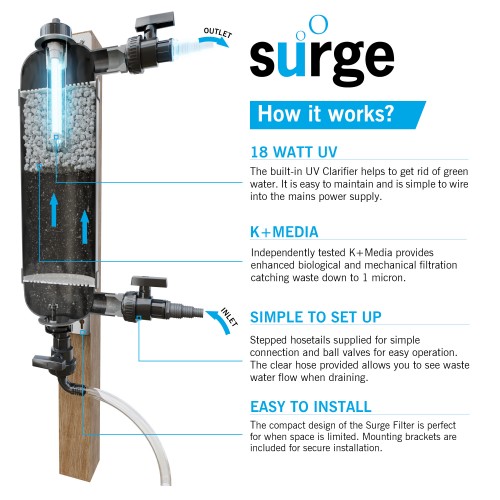 OUTLET

surge

How it works?

18 WATT UV

The built-in UV Clarifier helps to get rid of green water. It is easy to maintain and is simple to wire into the mains power supply.

K+MEDIA

Independently tested K+Media provides enhanced biological and mechanical filtration catching waste down to 1 micron.

INLET

SIMPLE TO SET UP

Stepped hosetails supplied for simple connection and ball valves for easy operation. The clear hose provided allows you to see waste water flow when draining.

EASY TO INSTALL

The compact design of the Surge Filter is perfect for when space is limited. Mounting brackets are included for secure installation.